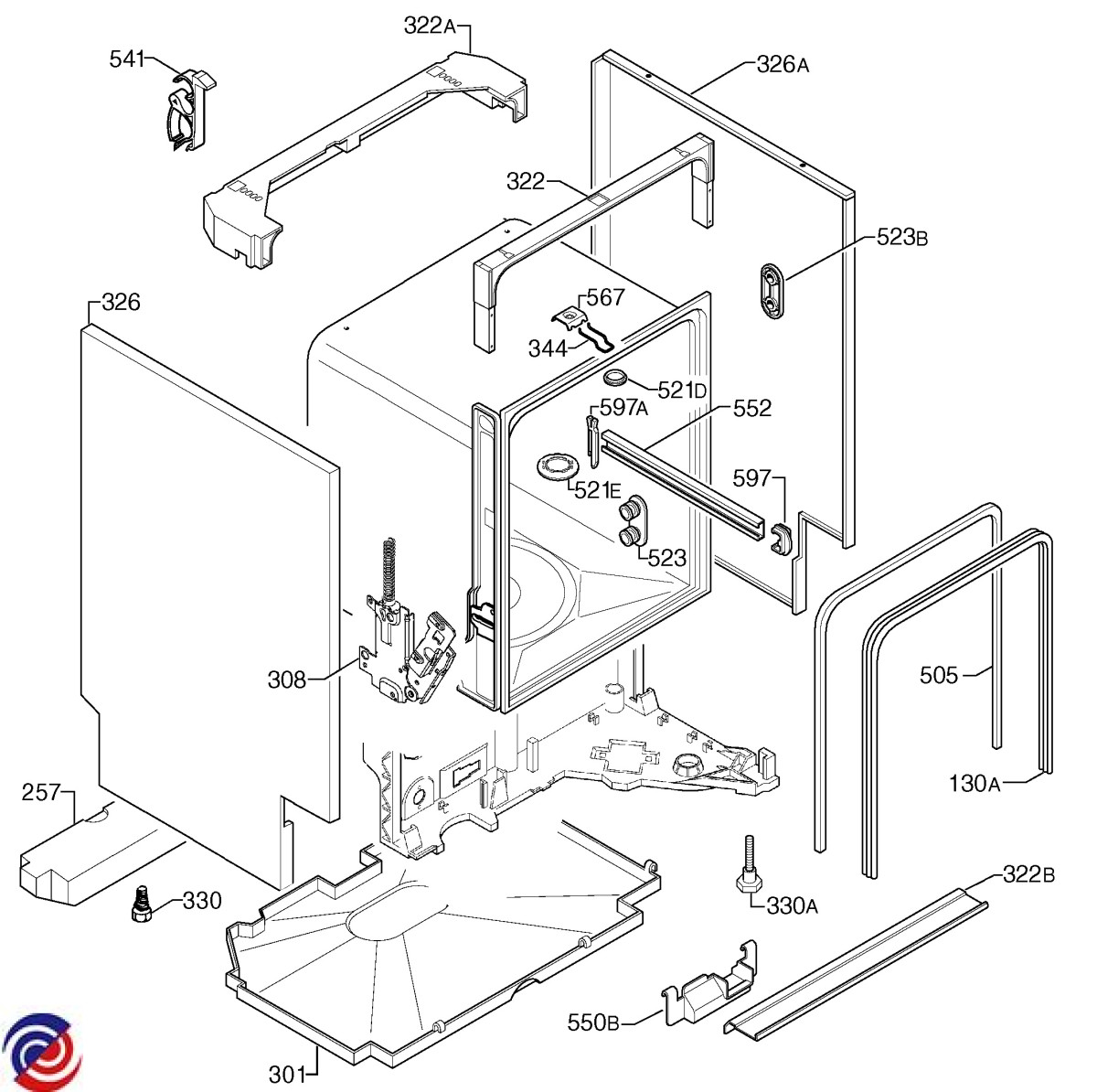 541
322A
326A
322
523B
326
567
344
521D
597A
552
521E
597
523
308
505
130A
257
330
330A
322B
550B
301